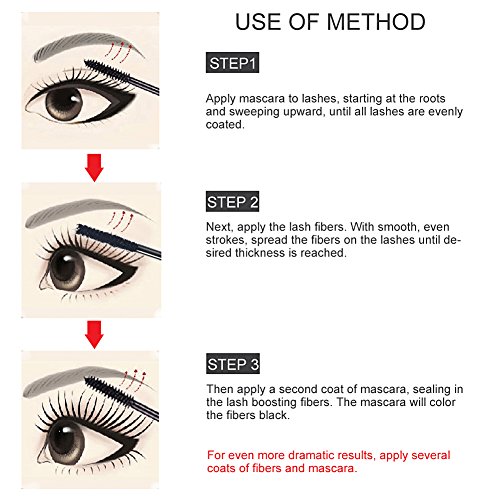 USE OF METHOD

STEP1

Apply mascara to lashes, starting at the roots and sweeping upward, until all lashes are evenly coated.

STEP 2

Next, apply the lash fibers. With smooth, even strokes, spread the fibers on the lashes until desired thickness is reached.

STEP 3

Then apply a second coat of mascara, sealing in the lash boosting fibers. The mascara will color the fibers black.

For even more dramatic results, apply several coats of fibers and mascara.