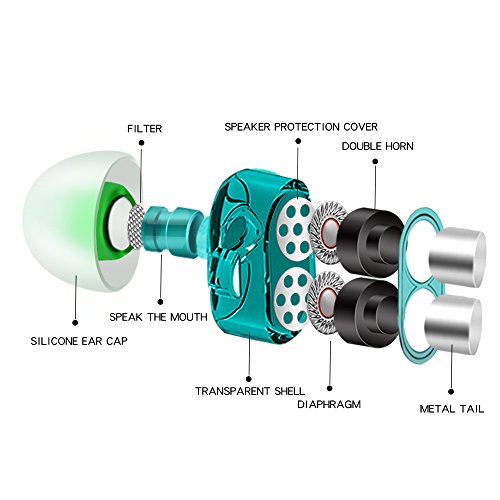 FILTER

SPEAKER PROTECTION COVER

DOUBLE HORN

SPEAK THE MOUTH

SILICONE EAR CAP

TRANSPARENT SHELL

DIAPHRAGM

METAL TAIL