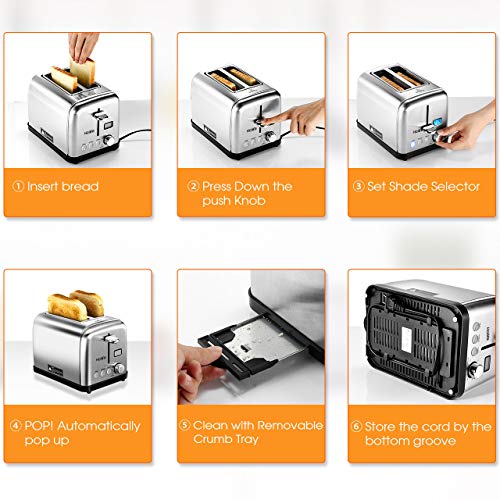 ① Insert bread

② Press Down the push Knob

③ Set Shade Selector

④ POP! Automatically pop up

⑤ Clean with Removable Crumb Tray

⑥ Store the cord by the bottom groove