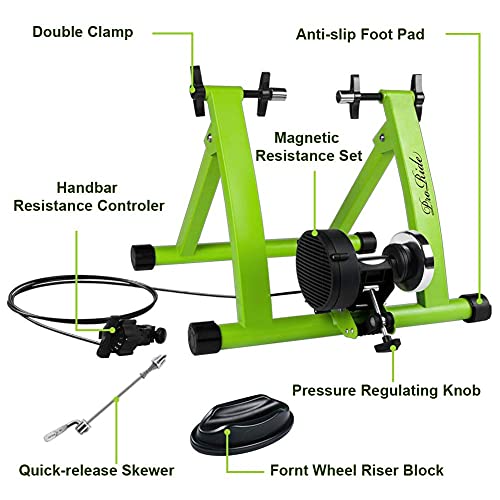 Double Clamp

Anti-slip Foot Pad

Magnetic Resistance Set

Handbar Resistance Controler

Pro Ride

Pressure Regulating Knob

Quick-release Skewer

Fornt Wheel Riser Block