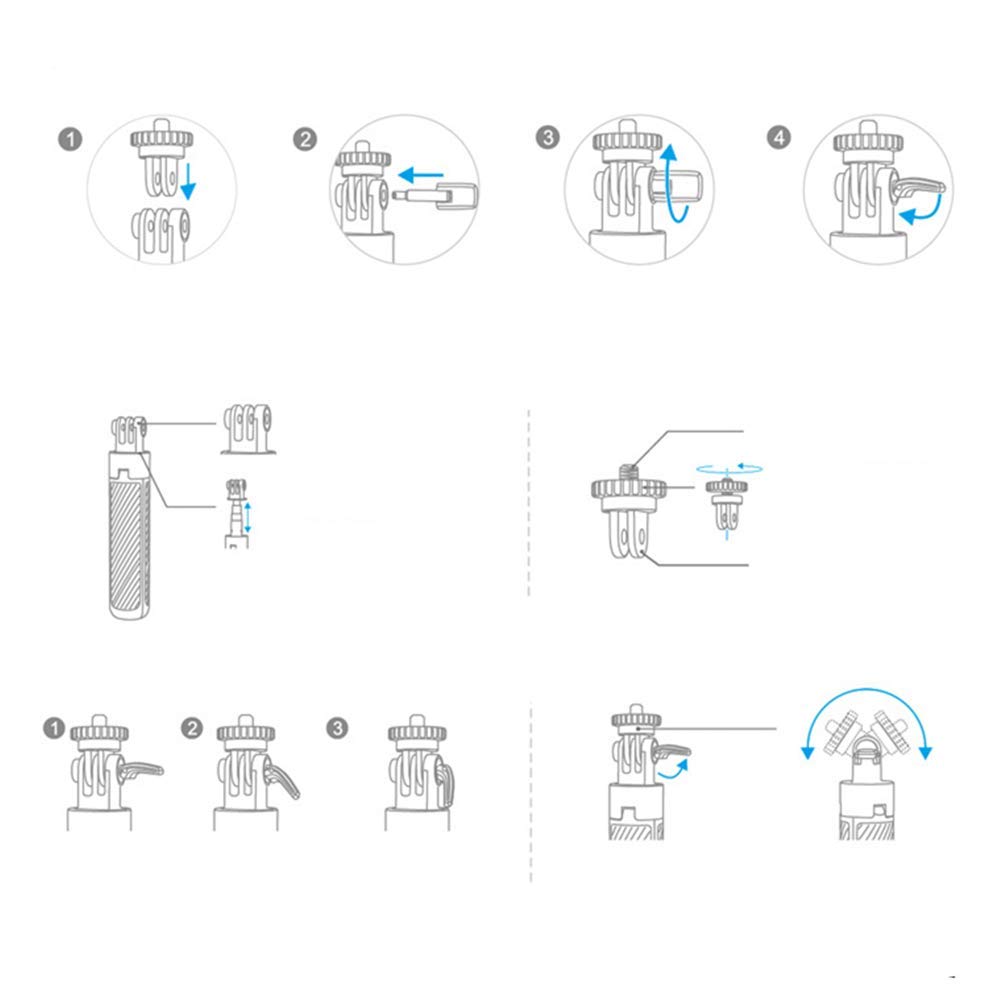 1

2

3

4

1

2

3