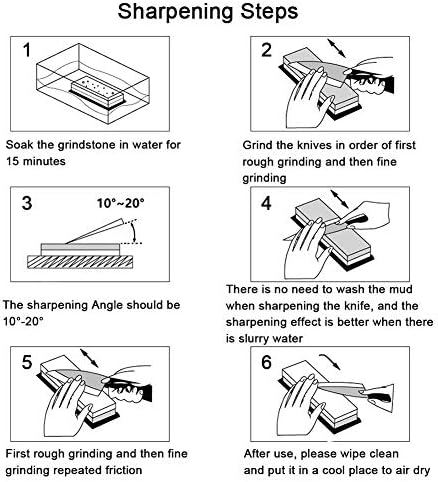 Sharpening Steps

1

Soak the grindstone in water for 15 minutes

2

Grind the knives in order of first rough grinding and then fine grinding

3

10°~20°

The sharpening Angle should be 10°-20°

4

There is no need to wash the mud when sharpening the knife, and the sharpening effect is better when there is slurry water

5

First rough grinding and then fine grinding repeated friction

6

After use, please wipe clean and put it in a cool place to air dry