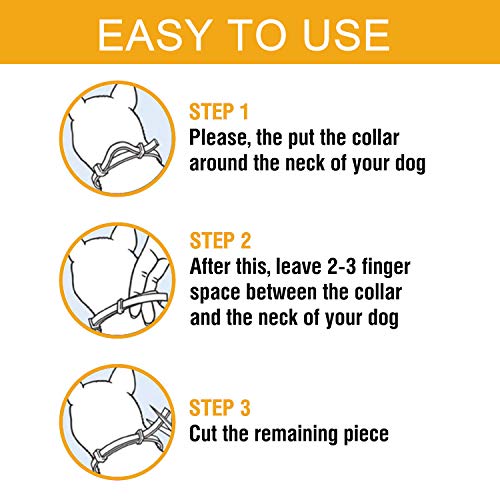 EASY TO USE

STEP 1
Please, the put the collar around the neck of your dog

STEP 2
After this, leave 2-3 finger space between the collar and the neck of your dog

STEP 3
Cut the remaining piece