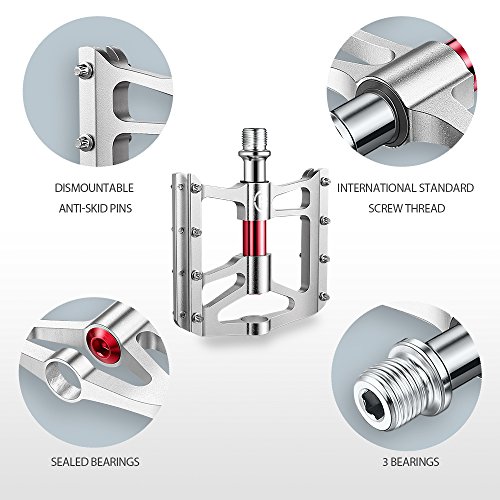 DISMOUNTABLE
ANTI-SKID PINS

INTERNATIONAL STANDARD
SCREW THREAD

SEALED BEARINGS

3 BEARINGS