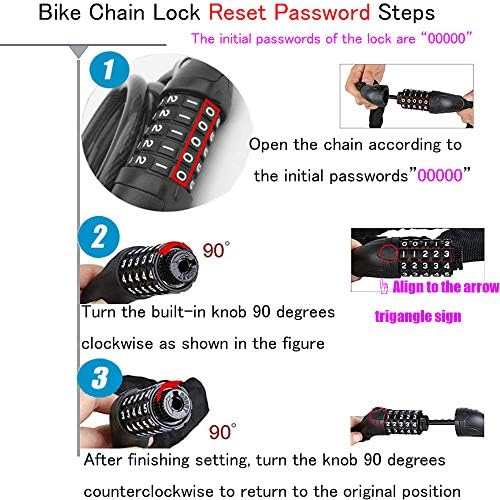 Bike Chain Lock Reset Password Steps

The initial passwords of the lock are "00000"

1

Open the chain according to the initial passwords"00000"

2

90°

Turn the built-in knob 90 degrees clockwise as shown in the figure

Align to the arrow trigangle sign

3

90°

After finishing setting, turn the knob 90 degrees counterclockwise to return to the original position