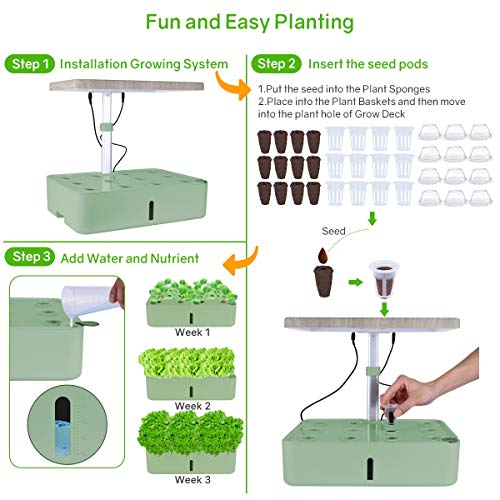 Fun and Easy Planting

Step 1 Installation Growing System

Step 2 Insert the seed pods

1.Put the seed into the Plant Sponges
2.Place into the Plant Baskets and then move into the plant hole of Grow Deck

Seed

Step 3 Add Water and Nutrient

Week 1

Week 2

Week 3