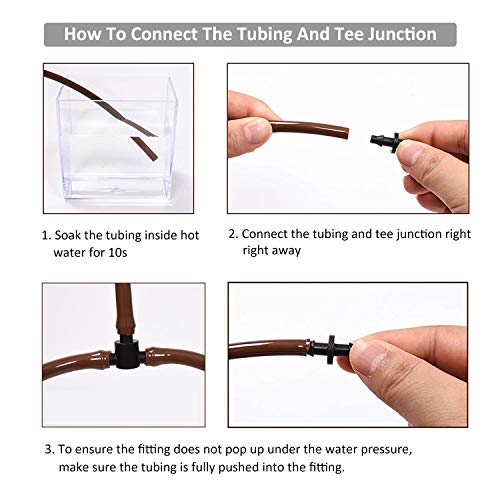 How To Connect The Tubing And Tee Junction

1. Soak the tubing inside hot water for 10s

2. Connect the tubing and tee junction right right away

3. To ensure the fitting does not pop up under the water pressure, make sure the tubing is fully pushed into the fitting.