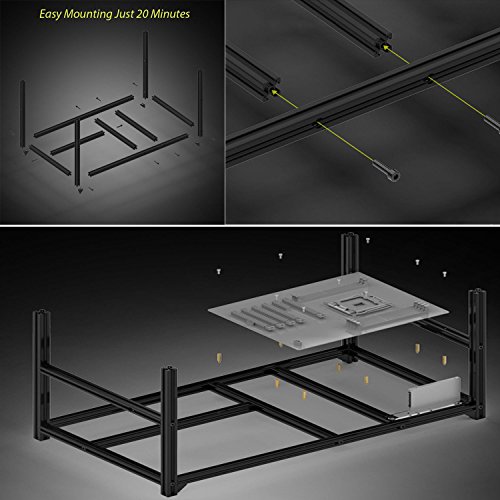 Easy Mounting Just 20 Minutes