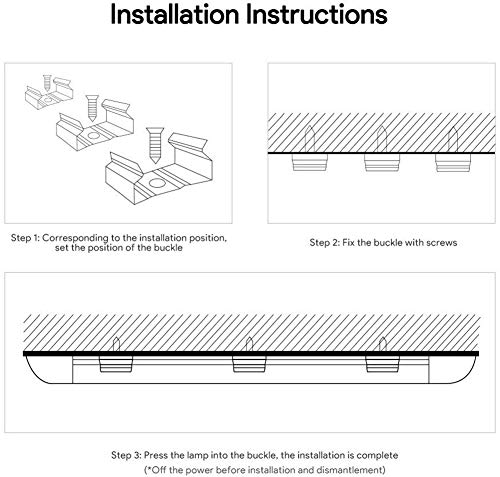 Installation Instructions

Step 1: Corresponding to the installation position, set the position of the buckle

Step 2: Fix the buckle with screws

Step 3: Press the lamp into the buckle, the installation is complete
(*Off the power before installation and dismantlement)