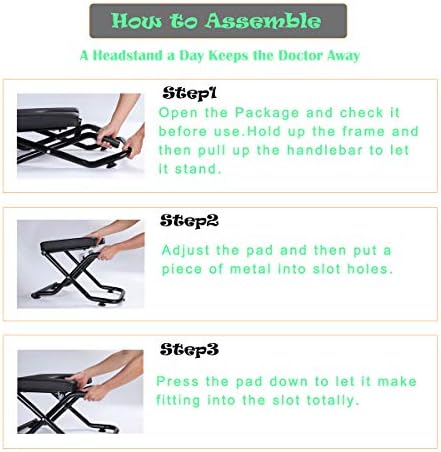 How to Assemble

A Headstand a Day Keeps the Doctor Away

Step1

Open the Package and check it before use.Hold up the frame and then pull up the handlebar to let it stand.

Step2

Adjust the pad and then put a piece of metal into slot holes.

Step3

Press the pad down to let it make fitting into the slot totally.