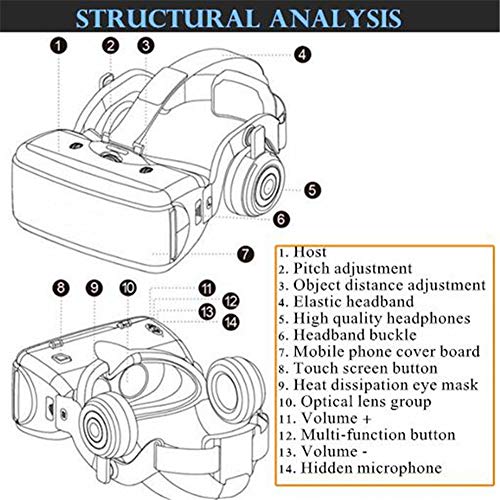 STRUCTURAL ANALYSIS

1 2 3 4 5 6 7

8 9 10 11 12 13 14

1. Host
2. Pitch adjustment
3. Object distance adjustment
4. Elastic headband
5. High quality headphones
6. Headband buckle
7. Mobile phone cover board
8. Touch screen button
9. Heat dissipation eye mask
10. Optical lens group
11. Volume +
12. Multi-function button
13. Volume -
14. Hidden microphone