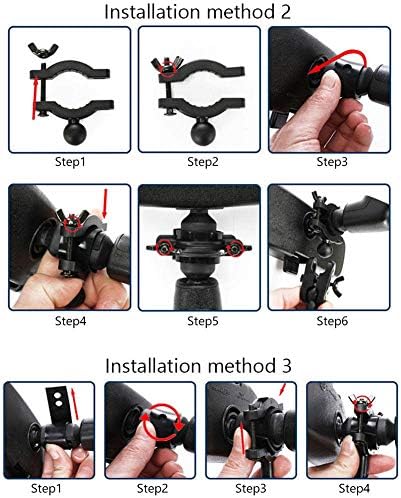 Installation method 2

Step1

Step2

Step3

Step4

Step5

Step6

Installation method 3

Step1

Step2

Step3

Step4