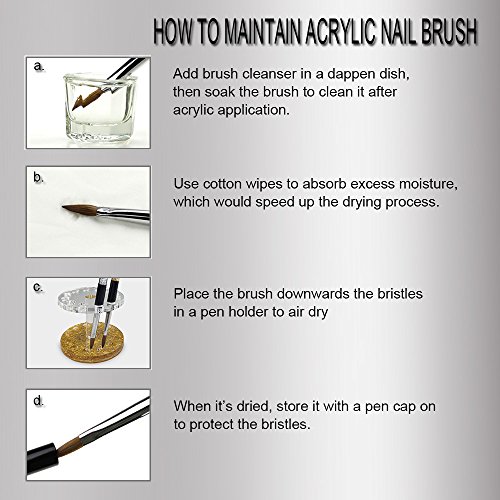 HOW TO MAINTAIN ACRYLIC NAIL BRUSH

a.

Add brush cleanser in a dappen dish, then soak the brush to clean it after acrylic application.

b.

Use cotton wipes to absorb excess moisture, which would speed up the drying process.

c.

Place the brush downwards the bristles in a pen holder to air dry

d.

When it's dried, store it with a pen cap on to protect the bristles.