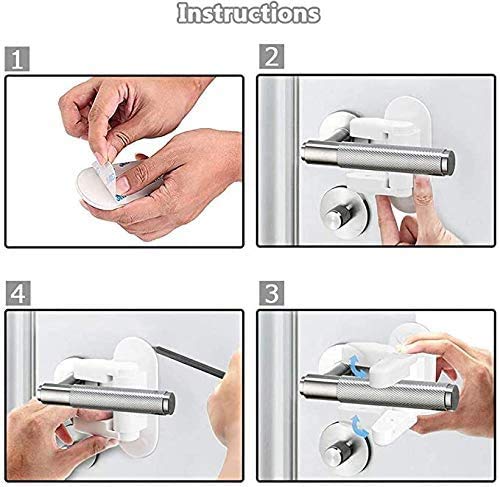 Instructions

1

2

4

3