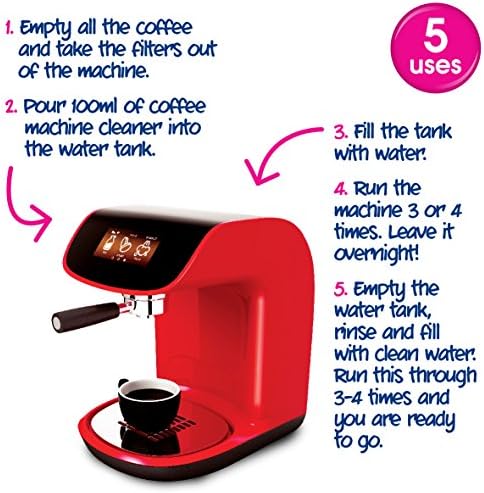 1. Empty all the coffee and take the filters out of the machine.

2. Pour 100ml of coffee machine cleaner into the water tank.

5 uses

3. Fill the tank with water.

4. Run the machine 3 or 4 times. Leave it overnight!

5. Empty the water tank, rinse and fill with clean water. Run this through 3-4 times and you are ready to go.