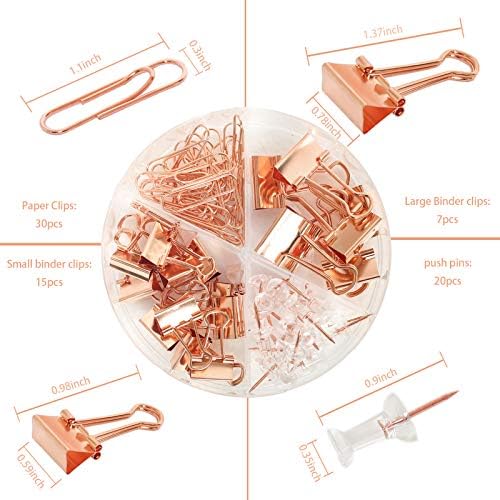 1.1inch

0.3inch

1.37inch

0.78inch

Paper Clips:
30pcs

Large Binder clips:
7pcs

Small binder clips:
15pcs

push pins:
20pcs

0.98inch

0.59inch

0.9inch

0.35inch