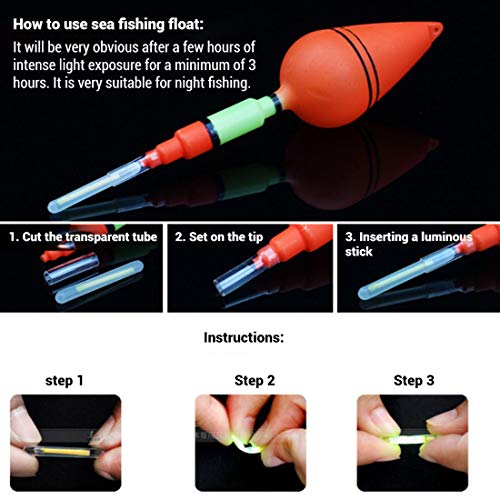 How to use sea fishing float:
It will be very obvious after a few hours of intense light exposure for a minimum of 3 hours. It is very suitable for night fishing.

1. Cut the transparent tube

2. Set on the tip

3. Inserting a luminous stick

Instructions:

step 1

Step 2

Step 3