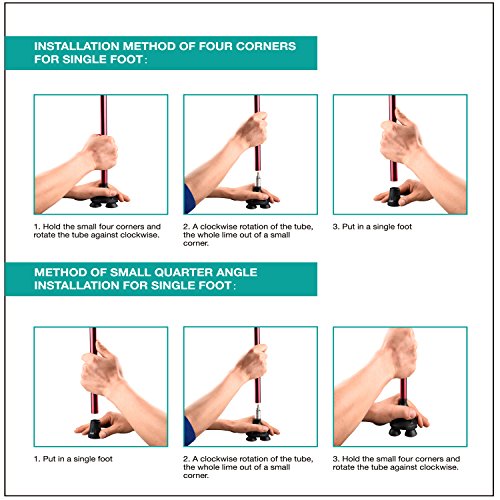 INSTALLATION METHOD OF FOUR CORNERS FOR SINGLE FOOT :

1. Hold the small four corners and rotate the tube against clockwise.

2. A clockwise rotation of the tube, the whole lime out of a small corner.

3. Put in a single foot

METHOD OF SMALL QUARTER ANGLE INSTALLATION FOR SINGLE FOOT :

1. Put in a single foot

2. A clockwise rotation of the tube, the whole lime out of a small corner.

3. Hold the small four corners and rotate the tube against clockwise.