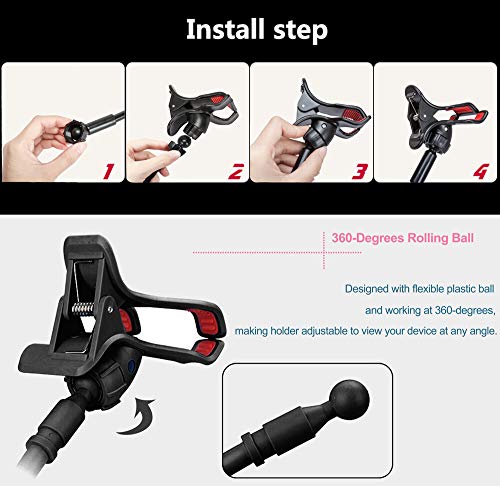 Install step

1

2

3

4

360-Degrees Rolling Ball

Designed with flexible plastic ball and working at 360-degrees, making holder adjustable to view your device at any angle.