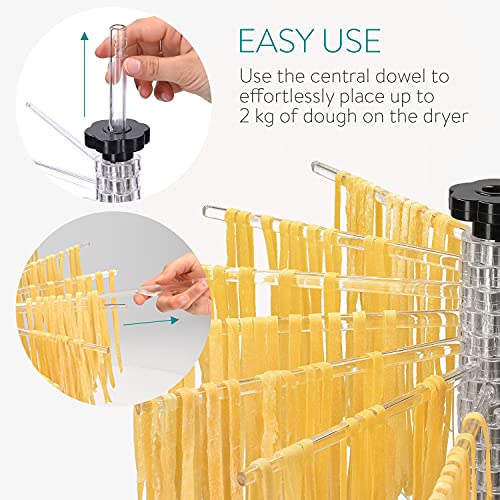 EASY USE

Use the central dowel to effortlessly place up to 2 kg of dough on the dryer