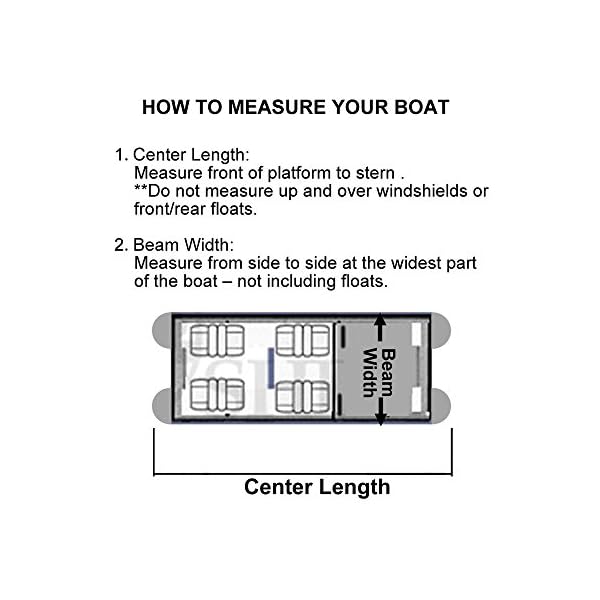 HOW TO MEASURE YOUR BOAT

1. Center Length:
Measure front of platform to stern .
**Do not measure up and over windshields or front/rear floats.

2. Beam Width:
Measure from side to side at the widest part of the boat – not including floats.

Beam Width

Center Length