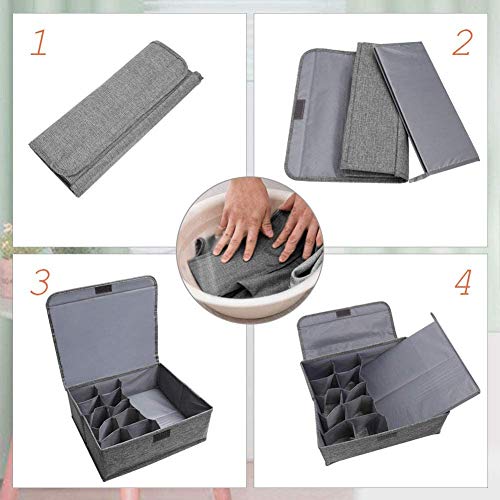 1

2

3

4