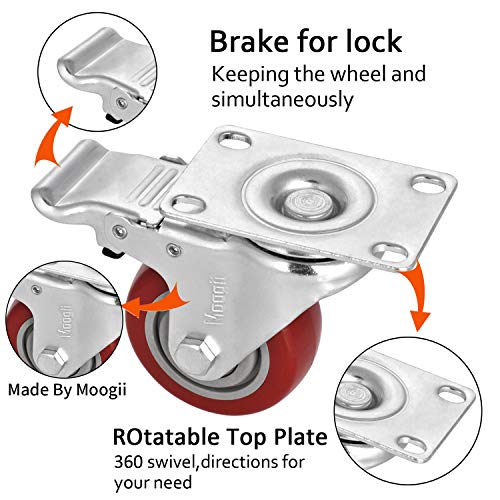 Brake for lock
Keeping the wheel and simultaneously

Moogii

Moogii

Made By Moogii

ROtatable Top Plate
360 swivel,directions for your need