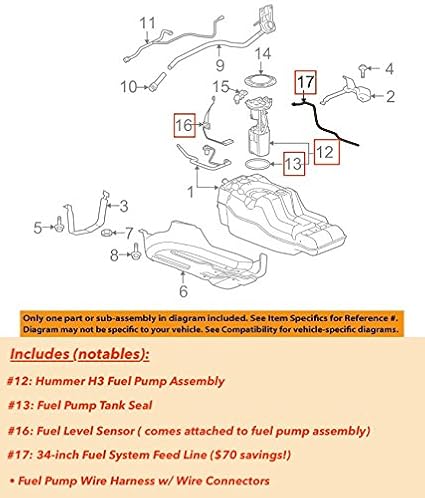 11
9
14
4
10
15
17
2
16
12
13
1
3
5
7
8
6

Only one part or sub-assembly in diagram included. See Item Specifics for Reference #. Diagram may not be specific to your vehicle. See Compatibility for vehicle-specific diagrams.

Includes (notables):

#12: Hummer H3 Fuel Pump Assembly

#13: Fuel Pump Tank Seal

#16: Fuel Level Sensor ( comes attached to fuel pump assembly)

#17: 34-inch Fuel System Feed Line ($70 savings!)

• Fuel Pump Wire Harness w/ Wire Connectors