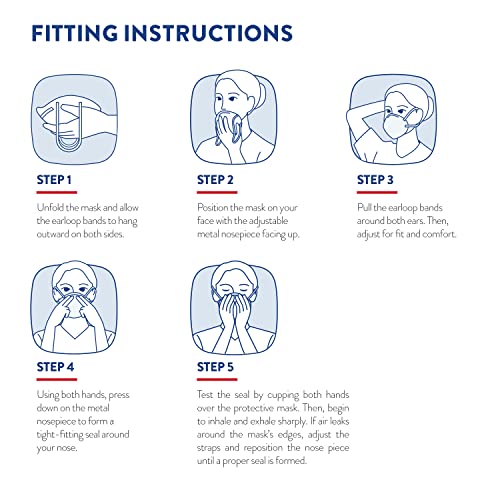 FITTING INSTRUCTIONS

STEP 1

Unfold the mask and allow the earloop bands to hang outward on both sides.

STEP 2

Position the mask on your face with the adjustable metal nosepiece facing up.

STEP 3

Pull the earloop bands around both ears. Then, adjust for fit and comfort.

STEP 4

Using both hands, press down on the metal nosepiece to form a tight-fitting seal around your nose.

STEP 5

Test the seal by cupping both hands over the protective mask. Then, begin to inhale and exhale sharply. If air leaks around the mask's edges, adjust the straps and reposition the nose piece until a proper seal is formed.