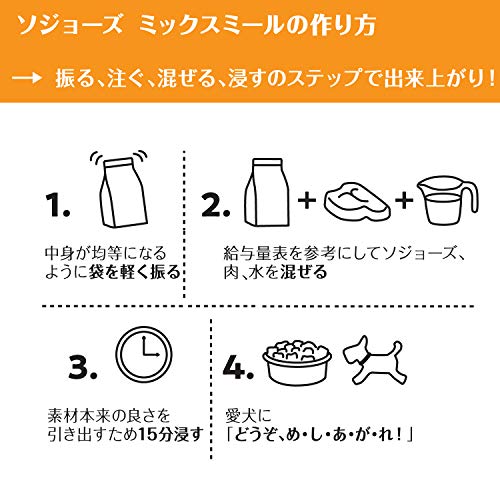 ソジョーズ　ミックスミールの作り方

→ 振る、注ぐ、混ぜる、浸すのステップで出来上がり！

1.

中身が均等になるように袋を軽く振る

2. + +

給与量表を参考にしてソジョーズ、肉、水を混ぜる

3.

素材本来の良さを引き出すため15分浸す

4.

愛犬に「どうぞ、め・し・あ・が・れ！」