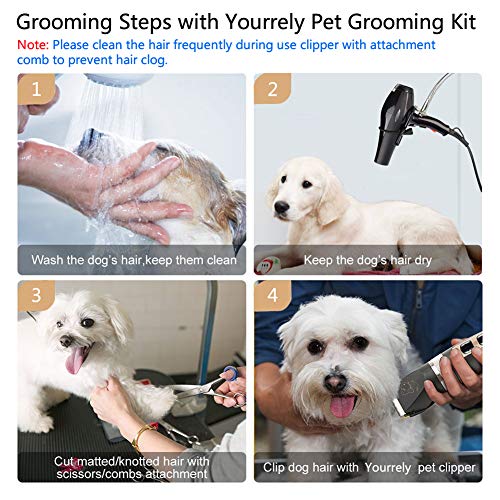 Grooming Steps with Yourrely Pet Grooming Kit

Note: Please clean the hair frequently during use clipper with attachment comb to prevent hair clog.

1
Wash the dog's hair,keep them clean

2
Keep the dog's hair dry

3
Cut matted/knotted hair with scissors/combs attachment

4
Clip dog hair with Yourrely pet clipper