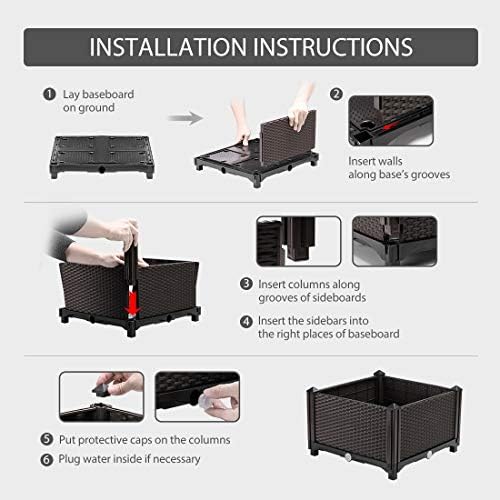 INSTALLATION INSTRUCTIONS

1 Lay baseboard on ground

2

Insert walls along base's grooves

3 Insert columns along grooves of sideboards

4 Insert the sidebars into the right places of baseboard

5 Put protective caps on the columns

6 Plug water inside if necessary