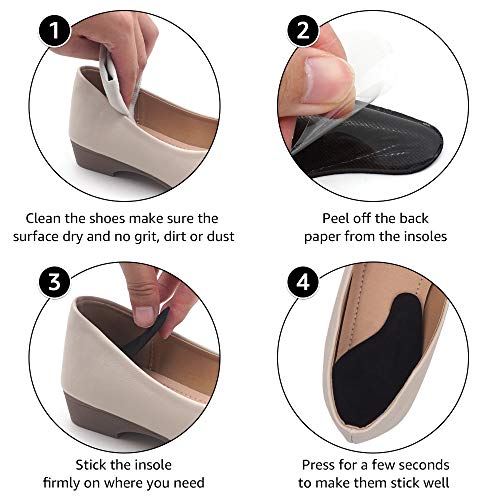 1

Clean the shoes make sure the surface dry and no grit, dirt or dust

2

Peel off the back paper from the insoles

3

Stick the insole firmly on where you need

4

Press for a few seconds to make them stick well