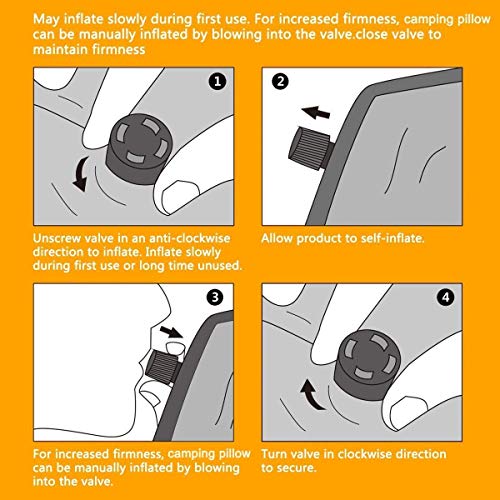 May inflate slowly during first use. For increased firmness, camping pillow can be manually inflated by blowing into the valve.close valve to maintain firmness

1

Unscrew valve in an anti-clockwise direction to inflate. Inflate slowly during first use or long time unused.

2

Allow product to self-inflate.

3

For increased firmness, camping pillow can be manually inflated by blowing into the valve.

4

Turn valve in clockwise direction to secure.