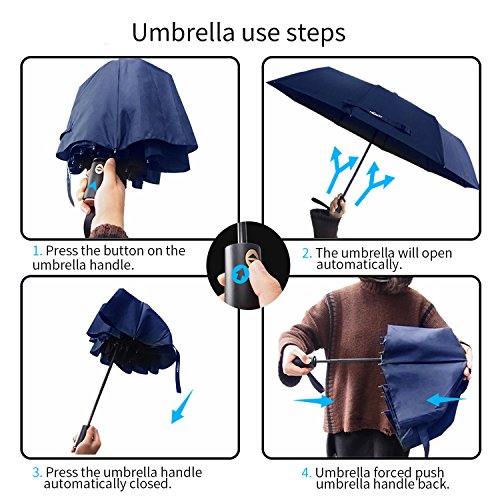 Umbrella use steps

1. Press the button on the umbrella handle.

2. The umbrella will open automatically.

3. Press the umbrella handle automatically closed.

4. Umbrella forced push umbrella handle back.