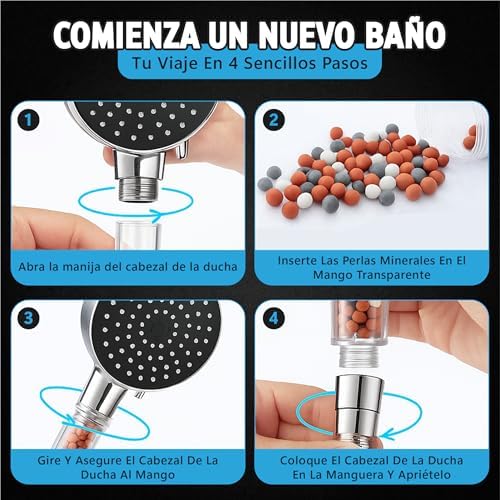 COMIENZA UN NUEVO BAÑO

Tu Viaje En 4 Sencillos Pasos

1

Abra la manija del cabezal de la ducha

2

Inserte Las Perlas Minerales En El Mango Transparente

3

Gire Y Asegure El Cabezal De La Ducha Al Mango

4

Coloque El Cabezal De La Ducha En La Manguera Y Apriételo