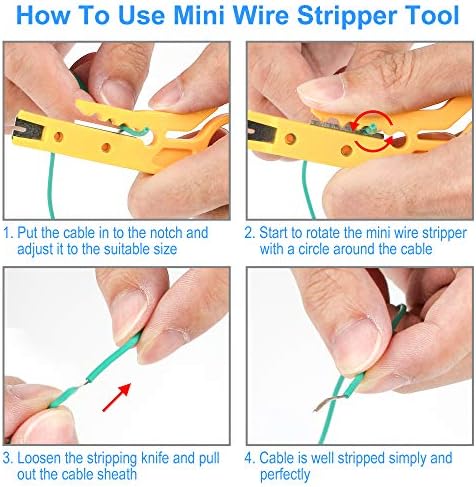 How To Use Mini Wire Stripper Tool

1. Put the cable in to the notch and adjust it to the suitable size

2. Start to rotate the mini wire stripper with a circle around the cable

3. Loosen the stripping knife and pull out the cable sheath

4. Cable is well stripped simply and perfectly