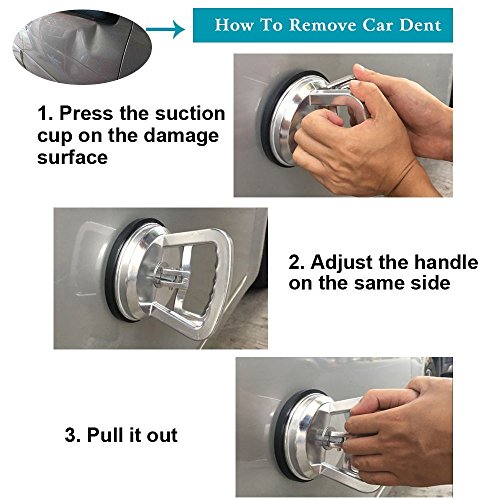 How To Remove Car Dent

1. Press the suction cup on the damage surface

2. Adjust the handle on the same side

3. Pull it out