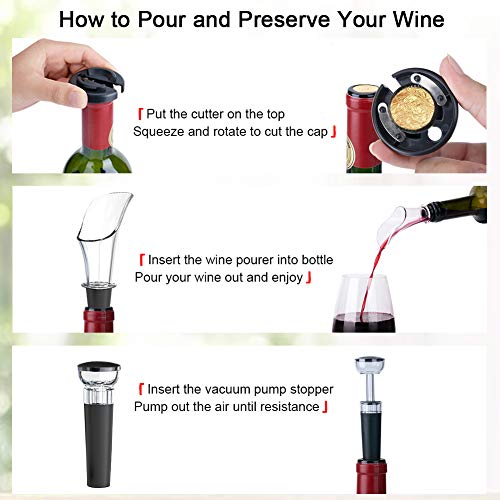 How to Pour and Preserve Your Wine

「Put the cutter on the top
Squeeze and rotate to cut the cap」

「Insert the wine pourer into bottle
Pour your wine out and enjoy」

「Insert the vacuum pump stopper
Pump out the air until resistance」