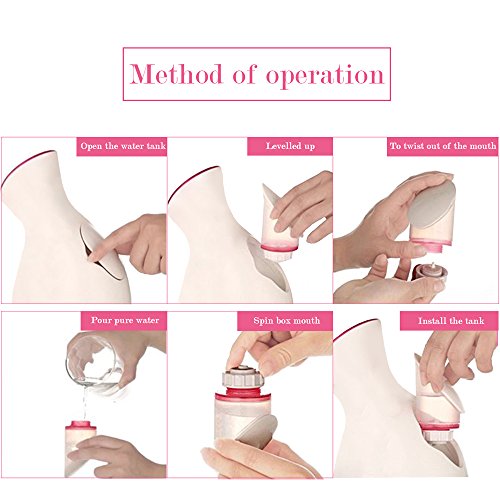 Method of operation

Open the water tank

Levelled up

To twist out of the mouth

Pour pure water

Spin box mouth

Install the tank