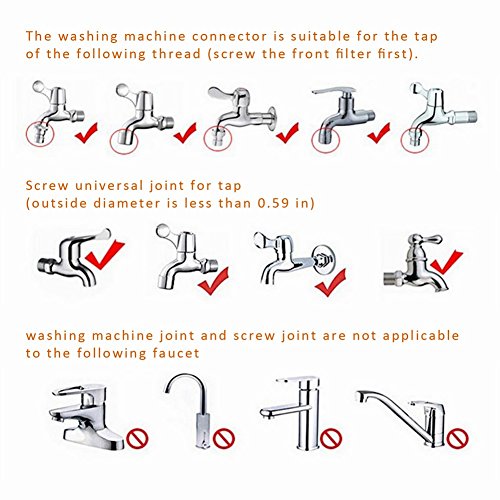 The washing machine connector is suitable for the tap of the following thread (screw the front filter first).

Screw universal joint for tap
(outside diameter is less than 0.59 in)

washing machine joint and screw joint are not applicable to the following faucet