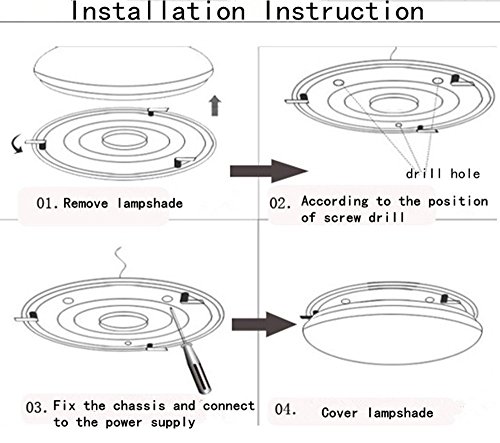 Installation Instruction

01. Remove lampshade

drill hole

02. According to the position of screw drill

03. Fix the chassis and connect to the power supply

04. Cover lampshade