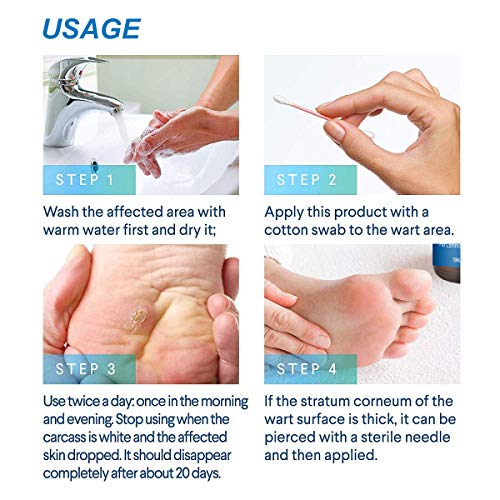 USAGE

STEP 1

Wash the affected area with warm water first and dry it;

STEP 2

Apply this product with a cotton swab to the wart area.

STEP 3

Use twice a day: once in the morning and evening. Stop using when the carcass is white and the affected skin dropped. It should disappear completely after about 20 days.

STEP 4

If the stratum corneum of the wart surface is thick, it can be pierced with a sterile needle and then applied.