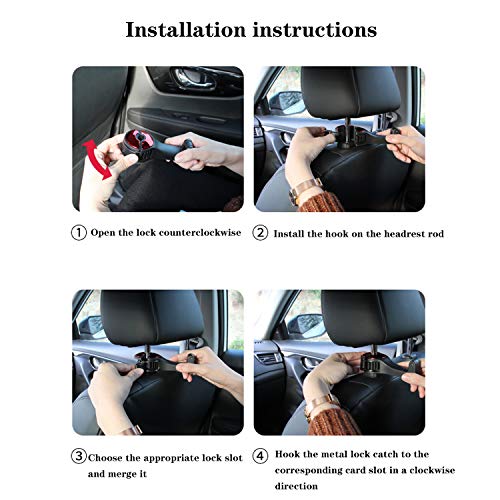 Installation instructions

① Open the lock counterclockwise

② Install the hook on the headrest rod

③ Choose the appropriate lock slot and merge it

④ Hook the metal lock catch to the corresponding card slot in a clockwise direction