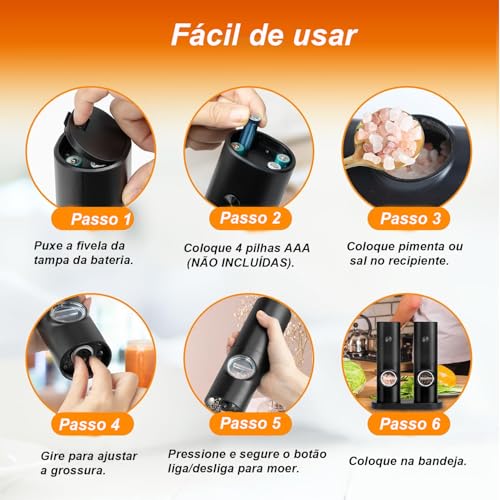 Fácil de usar

Passo 1

Puxe a fivela da tampa da bateria.

Passo 2

Coloque 4 pilhas AAA (NÃO INCLUÍDAS).

Passo 3

Coloque pimenta ou sal no recipiente.

Passo 4

Gire para ajustar a grossura.

Passo 5

Pressione e segure o botão liga/desliga para moer.

Passo 6

Coloque na bandeja.