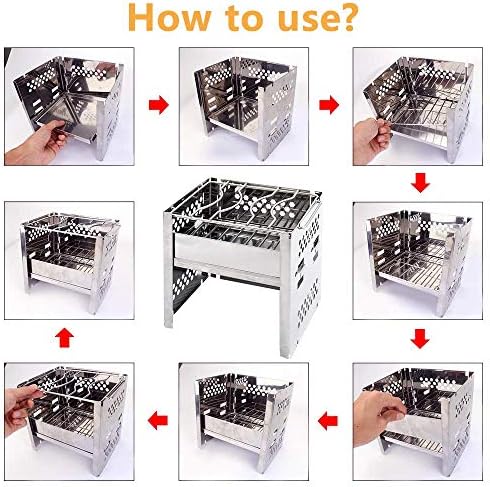 How to use?