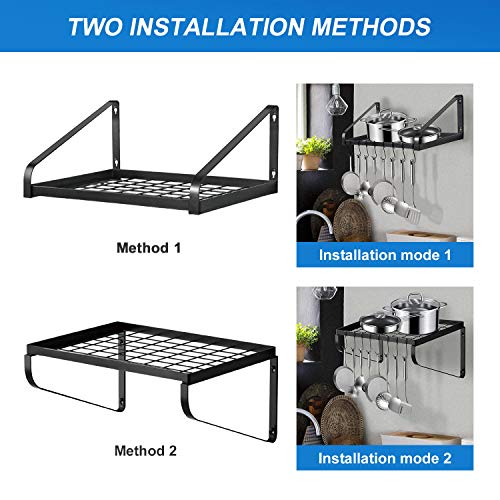 TWO INSTALLATION METHODS

Method 1

Installation mode 1

Method 2

Installation mode 2