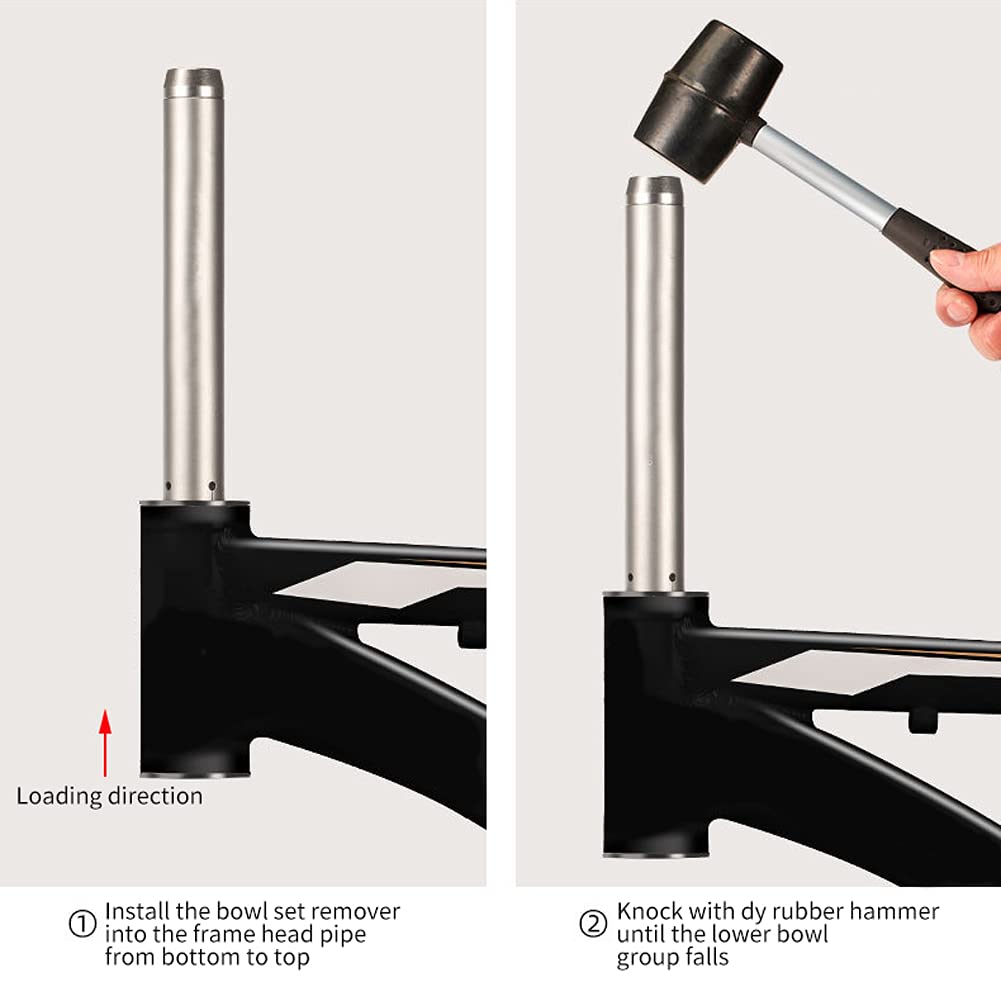 Loading direction

① Install the bowl set remover into the frame head pipe from bottom to top

② Knock with dy rubber hammer until the lower bowl group falls