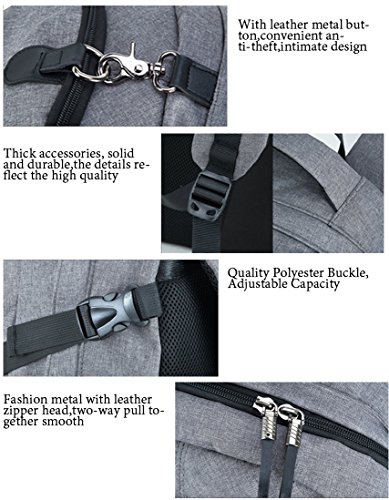 With leather metal button,convenient anti-theft,intimate design

Thick accessories, solid and durable,the details reflect the high quality

Quality Polyester Buckle, Adjustable Capacity

Fashion metal with leather zipper head,two-way pull together smooth