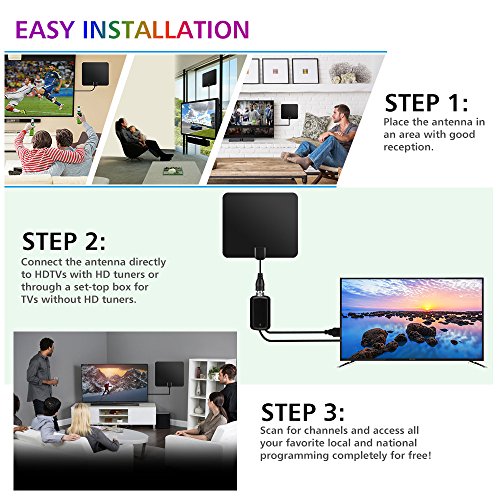 EASY INSTALLATION

STEP 1:
Place the antenna in an area with good reception.

STEP 2:
Connect the antenna directly to HDTVs with HD tuners or through a set-top box for TVs without HD tuners.

STEP 3:
Scan for channels and access all your favorite local and national programming completely for free!